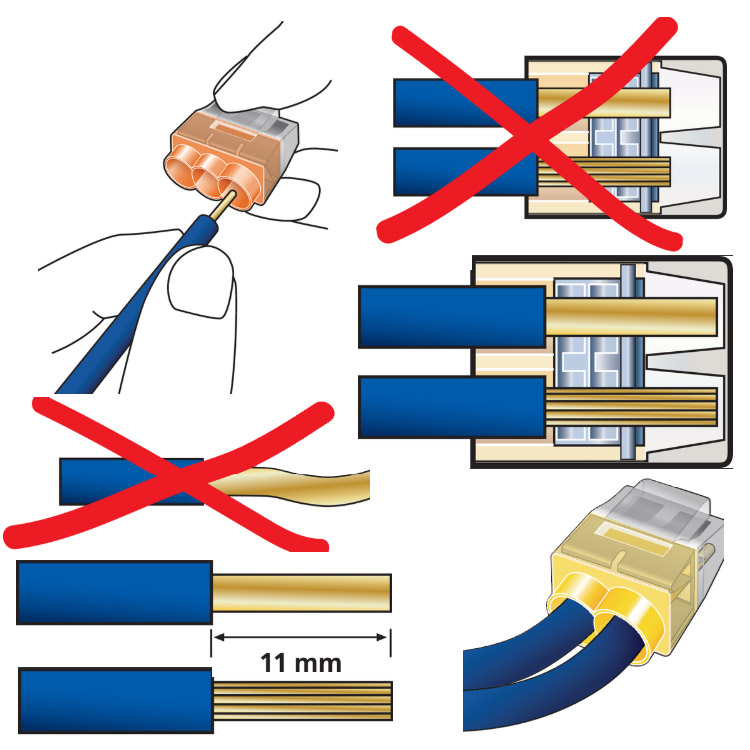 11 mm